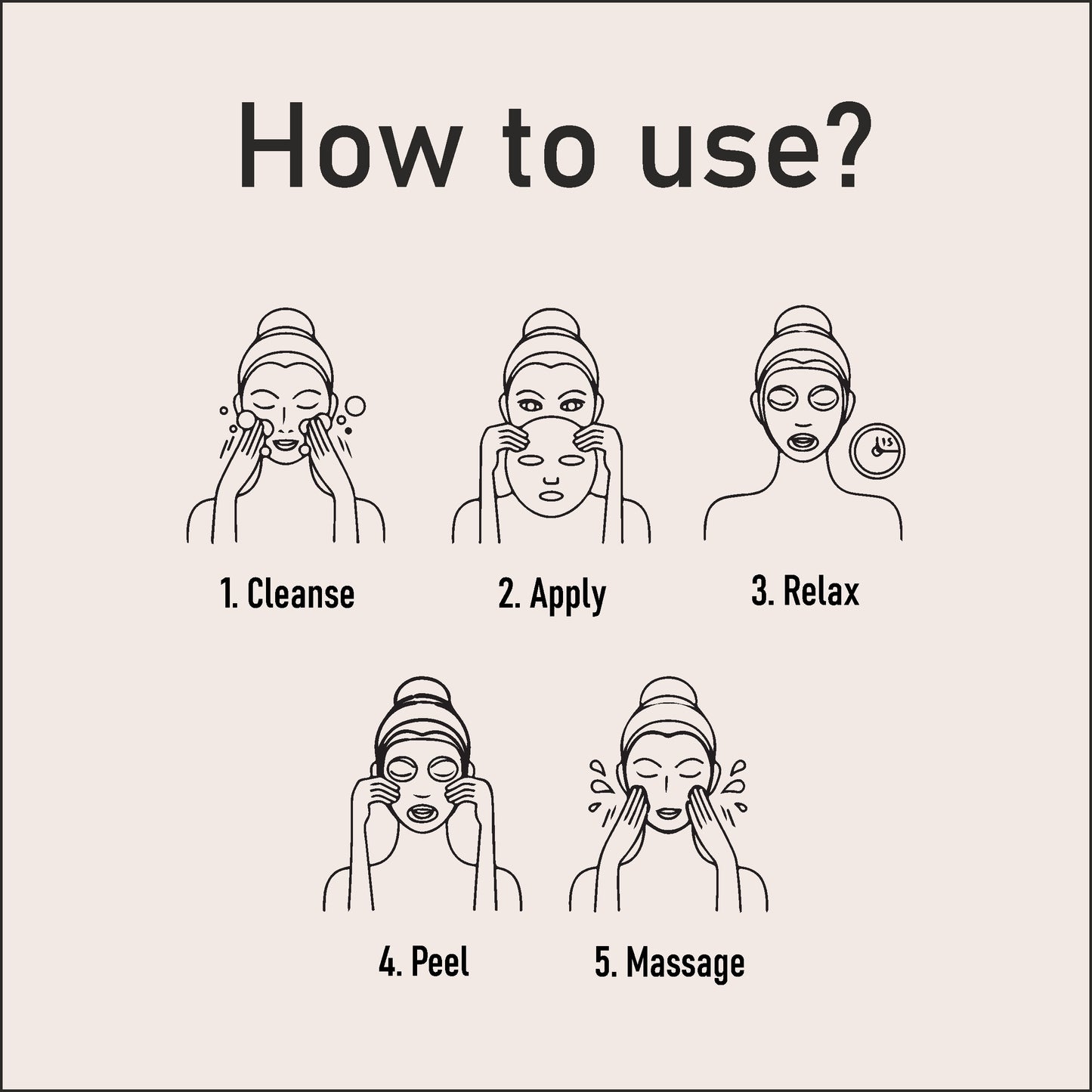 How to use?

15

1. Cleanse

2. Apply

3. Relax

4. Peel

5. Massage