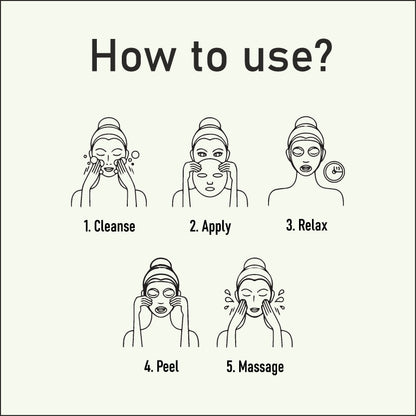 How to use?

1. Cleanse

2. Apply

3. Relax

15

4. Peel

5. Massage