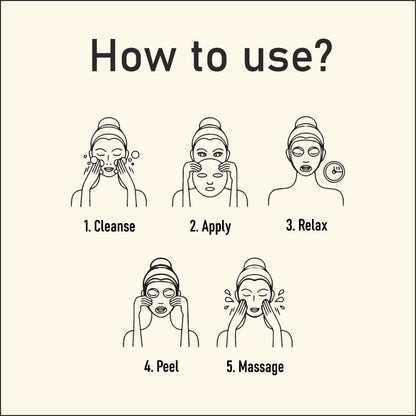 How to use?

1. Cleanse

2. Apply

3. Relax

15

4. Peel

5. Massage